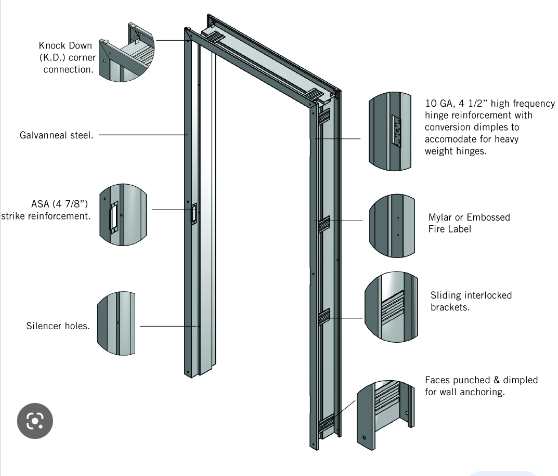 Knock Down (K.D.) corner connection.

Galvanneal steel.

ASA (4 7/8") strike reinforcement.

Silencer holes.

10 GA, 4 1/2" high frequency hinge reinforcement with conversion dimples to accomodate for heavy weight hinges.

Mylar or Embossed Fire Label

Sliding interlocked brackets.

Faces punched & dimpled for wall anchoring.